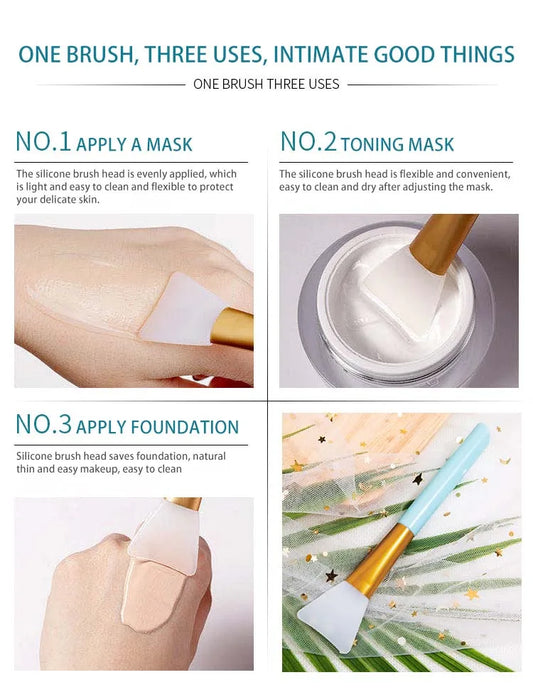 ONE BRUSH, THREE USES, INTIMATE GOOD THINGS

ONE BRUSH THREE USES

NO.1 APPLY A MASK

The silicone brush head is evenly applied, which is light and easy to clean and flexible to protect your delicate skin.

NO.2 TONING MASK

The silicone brush head is flexible and convenient, easy to clean and dry after adjusting the mask.

NO.3 APPLY FOUNDATION

Silicone brush head saves foundation, natural thin and easy makeup, easy to clean